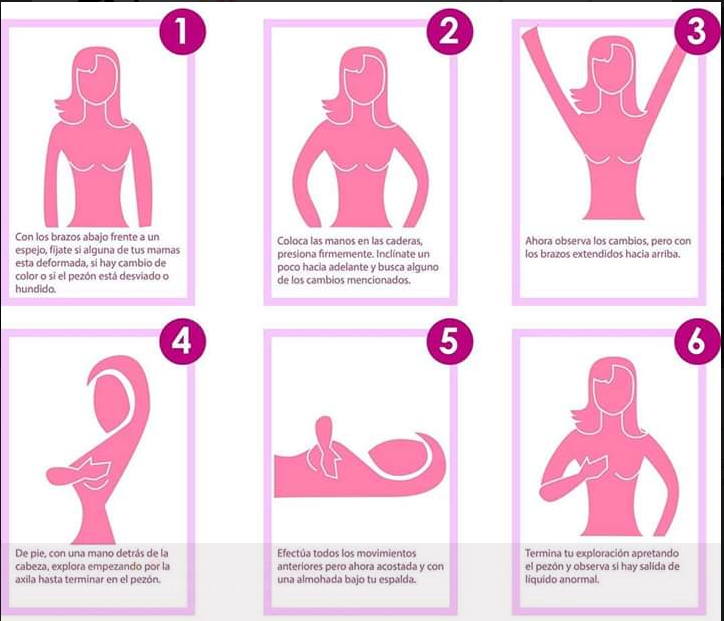 1

Con los brazos abajo frente a un espejo, fíjate si alguna de tus mamas esta deformada, si hay cambio de color o si el pezón está desviado o hundido.

2

Coloca las manos en las caderas, presiona firmemente. Inclínate un poco hacia adelante y busca alguno de los cambios mencionados.

3

Ahora observa los cambios, pero con los brazos extendidos hacia arriba.

4

De pie, con una mano detrás de la cabeza, explora empezando por la axila hasta terminar en el pezón.

5

Efectúa todos los movimientos anteriores pero ahora acostada y con una almohada bajo tu espalda.

6

Termina tu exploración apretando el pezón y observa si hay salida de líquido anormal.